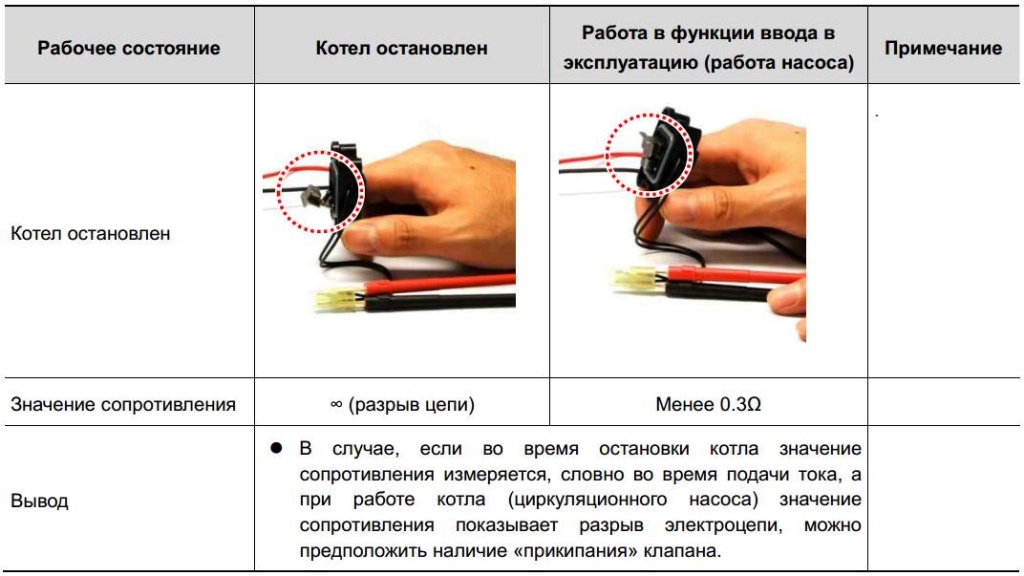 | Рабочее состояние | Котел остановлен | Работа в функции ввода в эксплуатацию (работа насоса) | Примечание |
|---|---|---|---|
| Котел остановлен | | | |
| Значение сопротивления | ∞ (разрыв цепи) | Менее 0.3Ω | |
| Вывод | ● В случае, если во время остановки котла значение сопротивления измеряется, словно во время подачи тока, а при работе котла (циркуляционного насоса) значение сопротивления показывает разрыв электроцепи, можно предположить наличие «прикипания» клапана. | | |